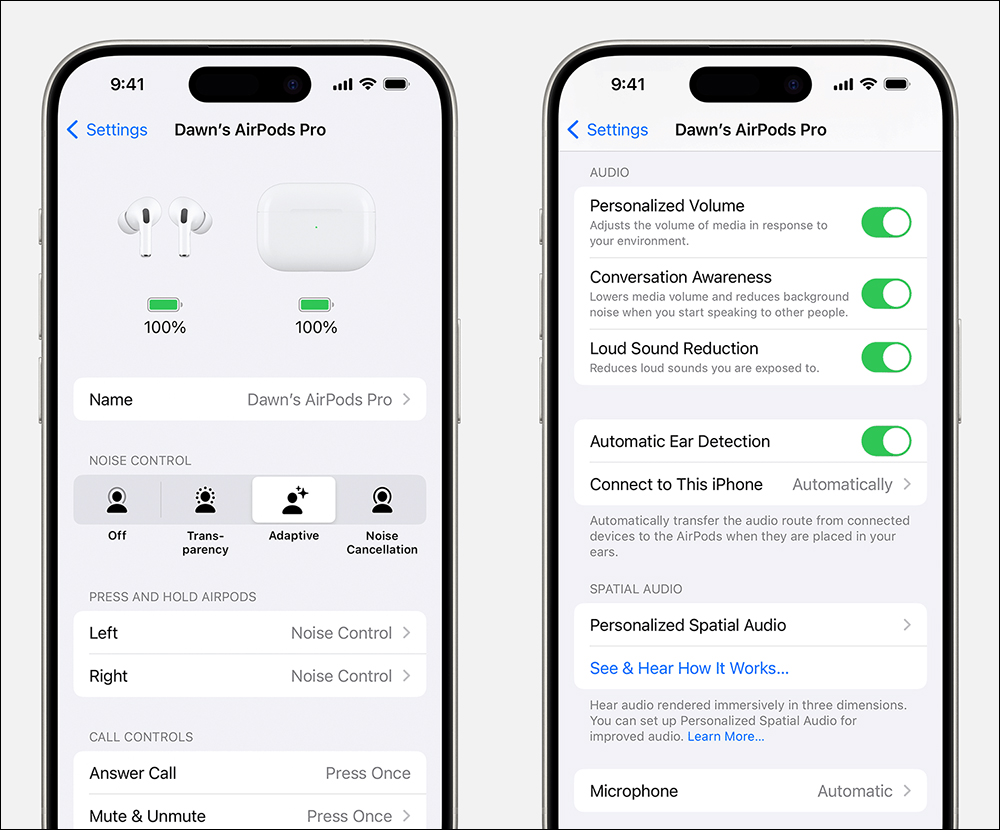 9:41

Settings Dawn's AirPods Pro

100%

100%

Name Dawn's AirPods Pro

NOISE CONTROL

Off

Transparency

Adaptive

Noise Cancellation

PRESS AND HOLD AIRPODS

Left Noise Control

Right Noise Control

CALL CONTROLS

Answer Call Press Once

Mute & Unmute Press Once

9:41

Settings Dawn's AirPods Pro

AUDIO

Personalized Volume
Adjusts the volume of media in response to your environment.

Conversation Awareness
Lowers media volume and reduces background noise when you start speaking to other people.

Loud Sound Reduction
Reduces loud sounds you are exposed to.

Automatic Ear Detection

Connect to This iPhone Automatically

Automatically transfer the audio route from connected devices to the AirPods when they are placed in your ears.

SPATIAL AUDIO

Personalized Spatial Audio

See & Hear How It Works...

Hear audio rendered immersively in three dimensions. You can set up Personalized Spatial Audio for improved audio. Learn More...

Microphone Automatic