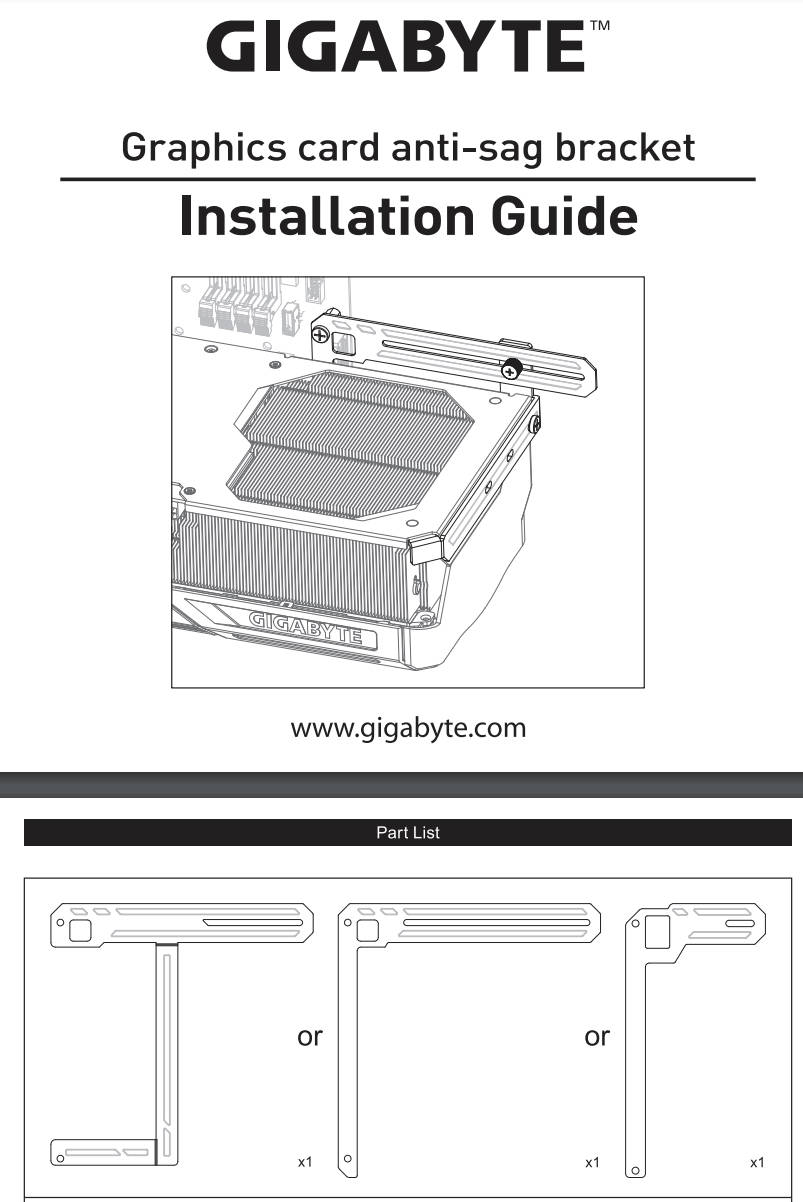 GIGABYTE™

Graphics card anti-sag bracket

Installation Guide

GIGABYTE

www.gigabyte.com

Part List

or

or

x1

x1

x1